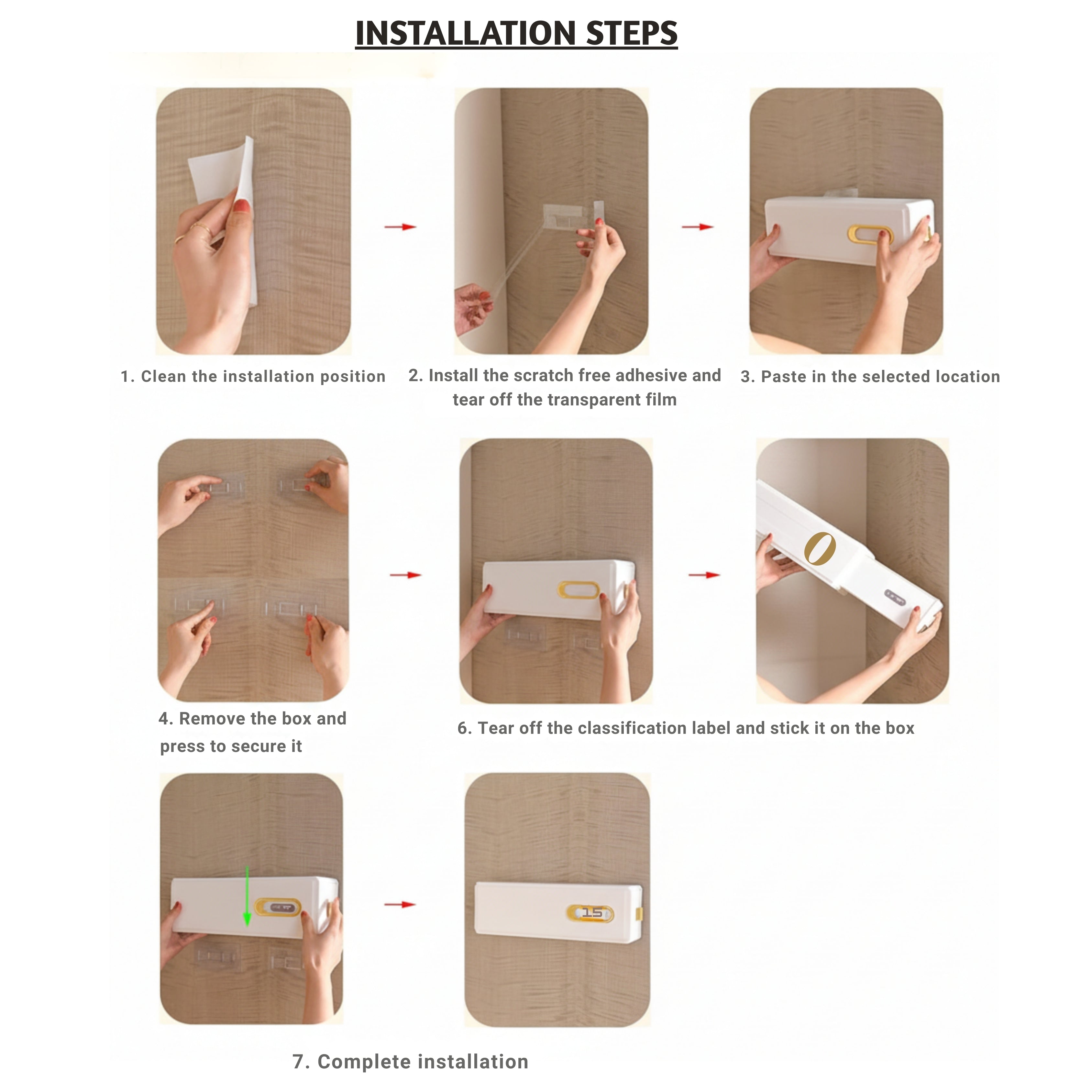 INSTALLATION STEPS

1. Clean the installation position

2. Install the scratch free adhesive and tear off the transparent film

3. Paste in the selected location

4. Remove the box and press to secure it

6. Tear off the classification label and stick it on the box

15

7. Complete installation