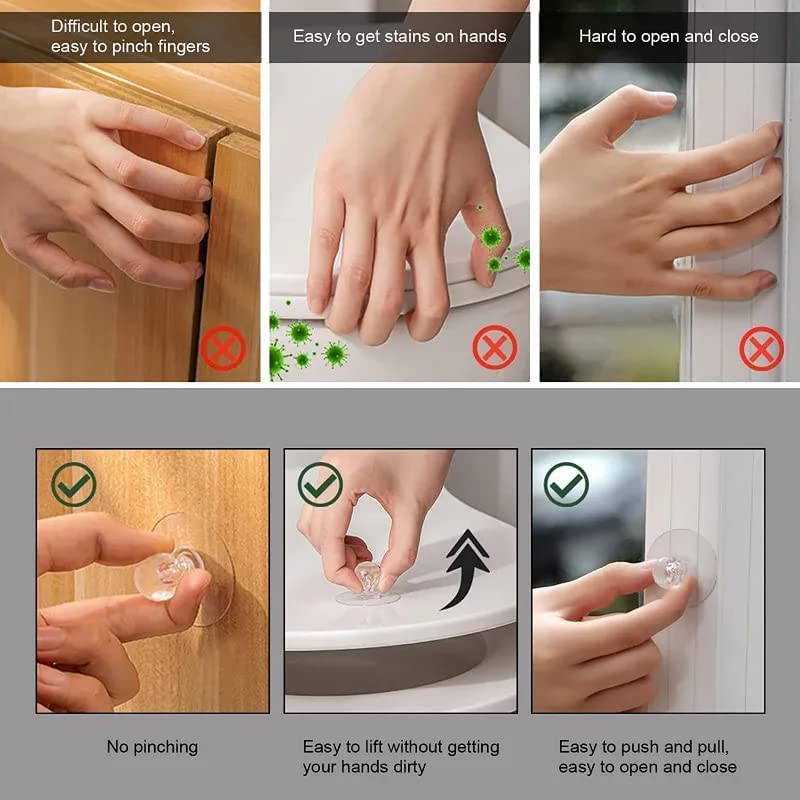 Difficult to open, easy to pinch fingers

Easy to get stains on hands

Hard to open and close

No pinching

Easy to lift without getting your hands dirty

Easy to push and pull, easy to open and close