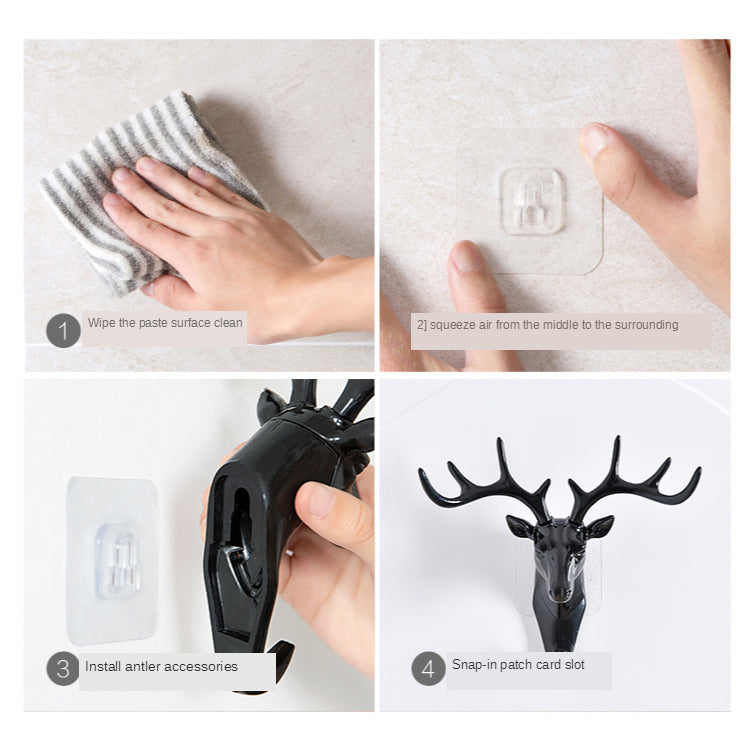 1 Wipe the paste surface clean

2] squeeze air from the middle to the surrounding

3 Install antler accessories

4 Snap-in patch card slot